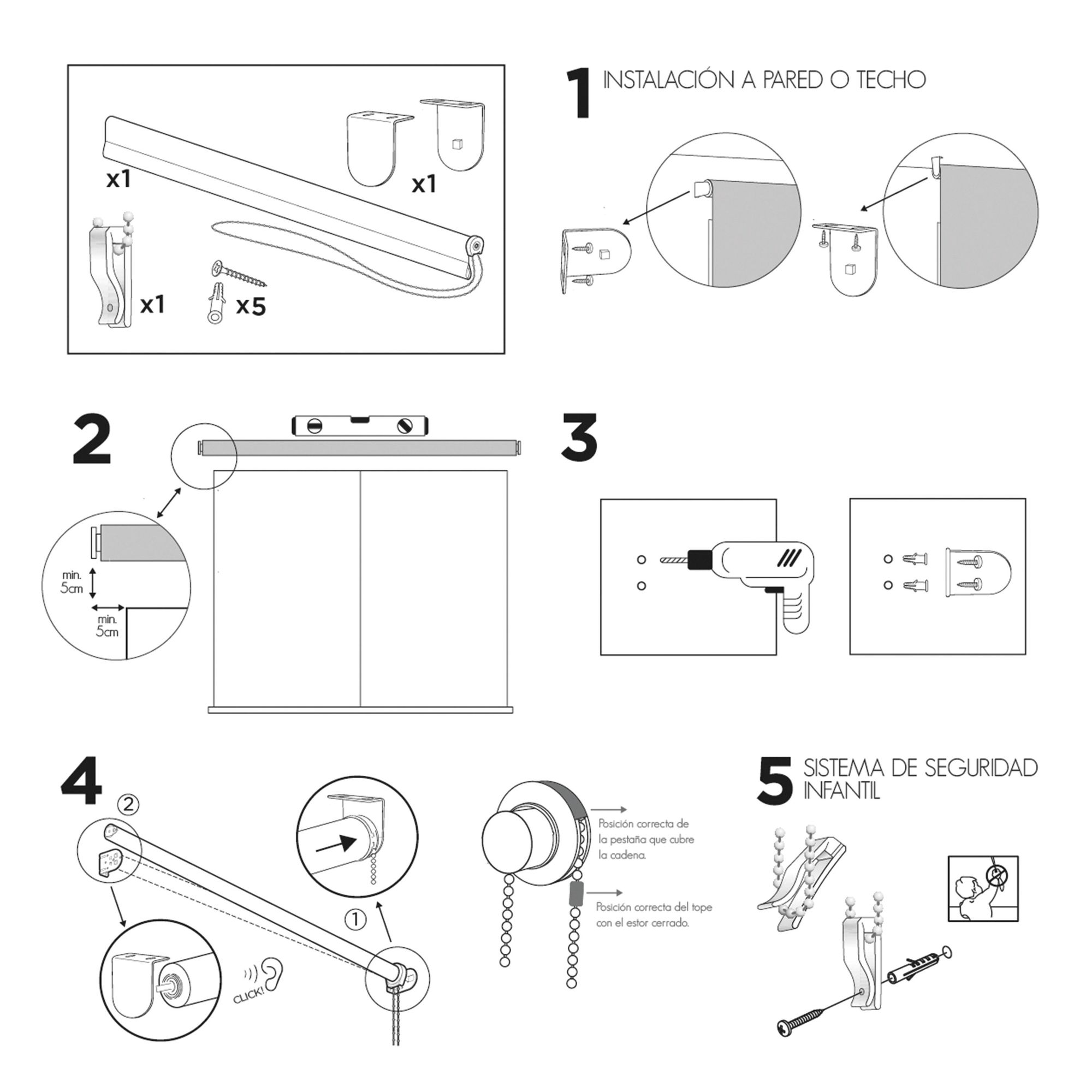 x1

x1

x1

x5

1 INSTALACIÓN A PARED O TECHO

2

min. 5cm

min. 5cm

3

4

②

①

CLICK!

Posición correcta de la pestaña que cubre la cadena.

Posición correcta del tope con el estor cerrado.

5 SISTEMA DE SEGURIDAD INFANTIL